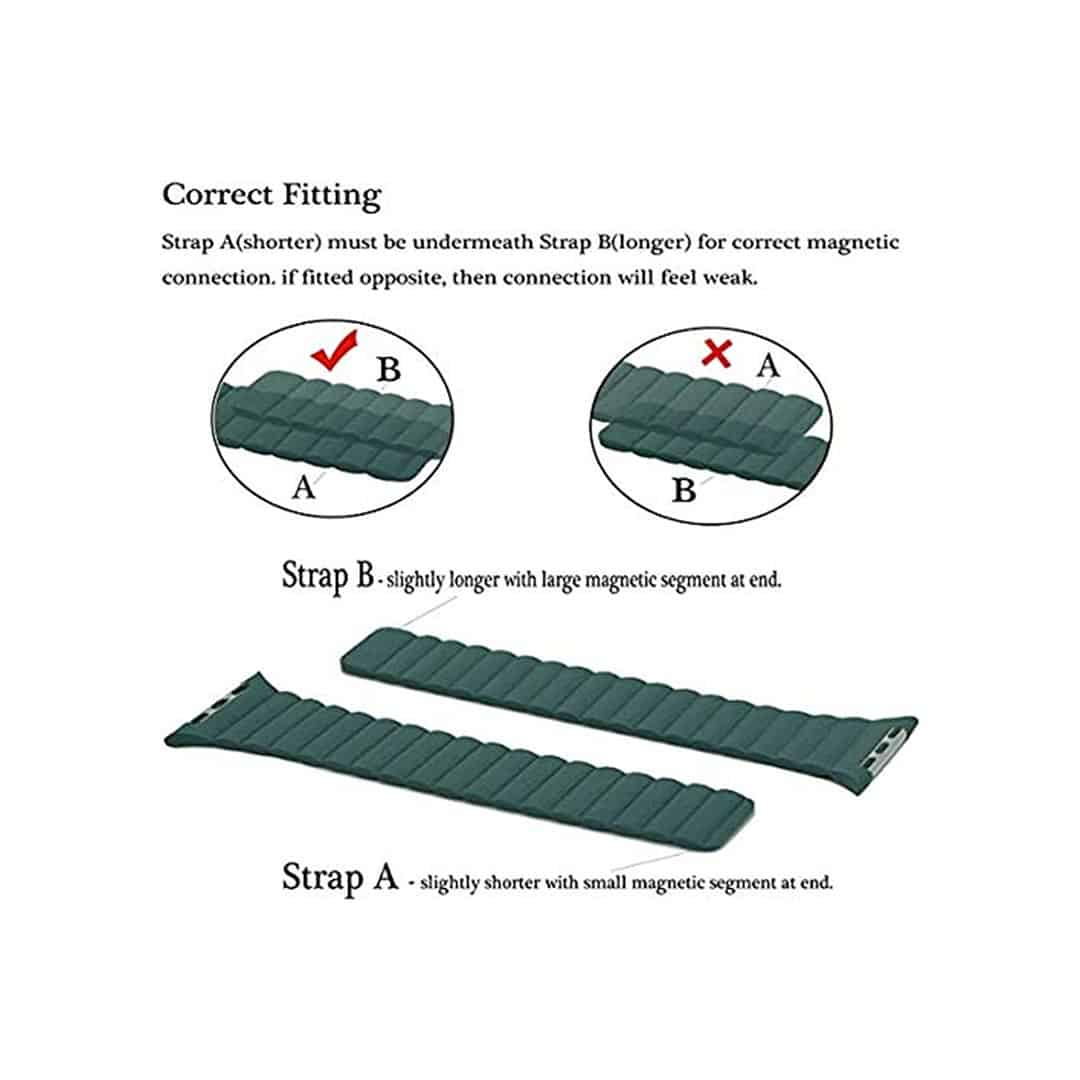 Correct Fitting

Strap A(shorter) must be undermeath Strap B(longer) for correct magnetic connection. if fitted opposite, then connection will feel weak.

B

A

A

B

Strap B - slightly longer with large magnetic segment at end.

Strap A - slightly shorter with small magnetic segment at end.